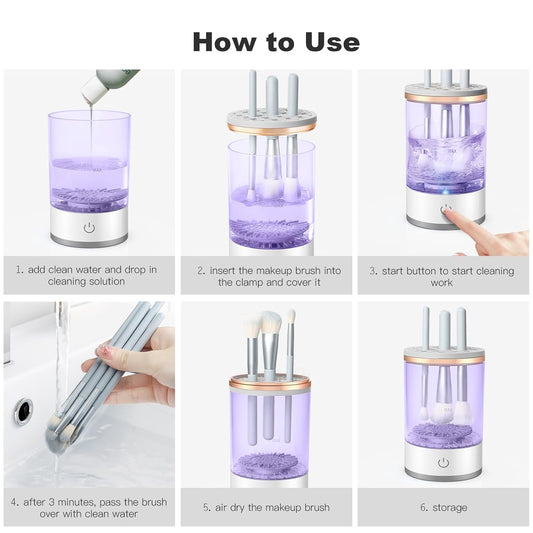 How to Use

1. add clean water and drop in cleaning solution

2. insert the makeup brush into the clamp and cover it

3. start button to start cleaning work

4. after 3 minutes, pass the brush over with clean water

5. air dry the makeup brush

6. storage