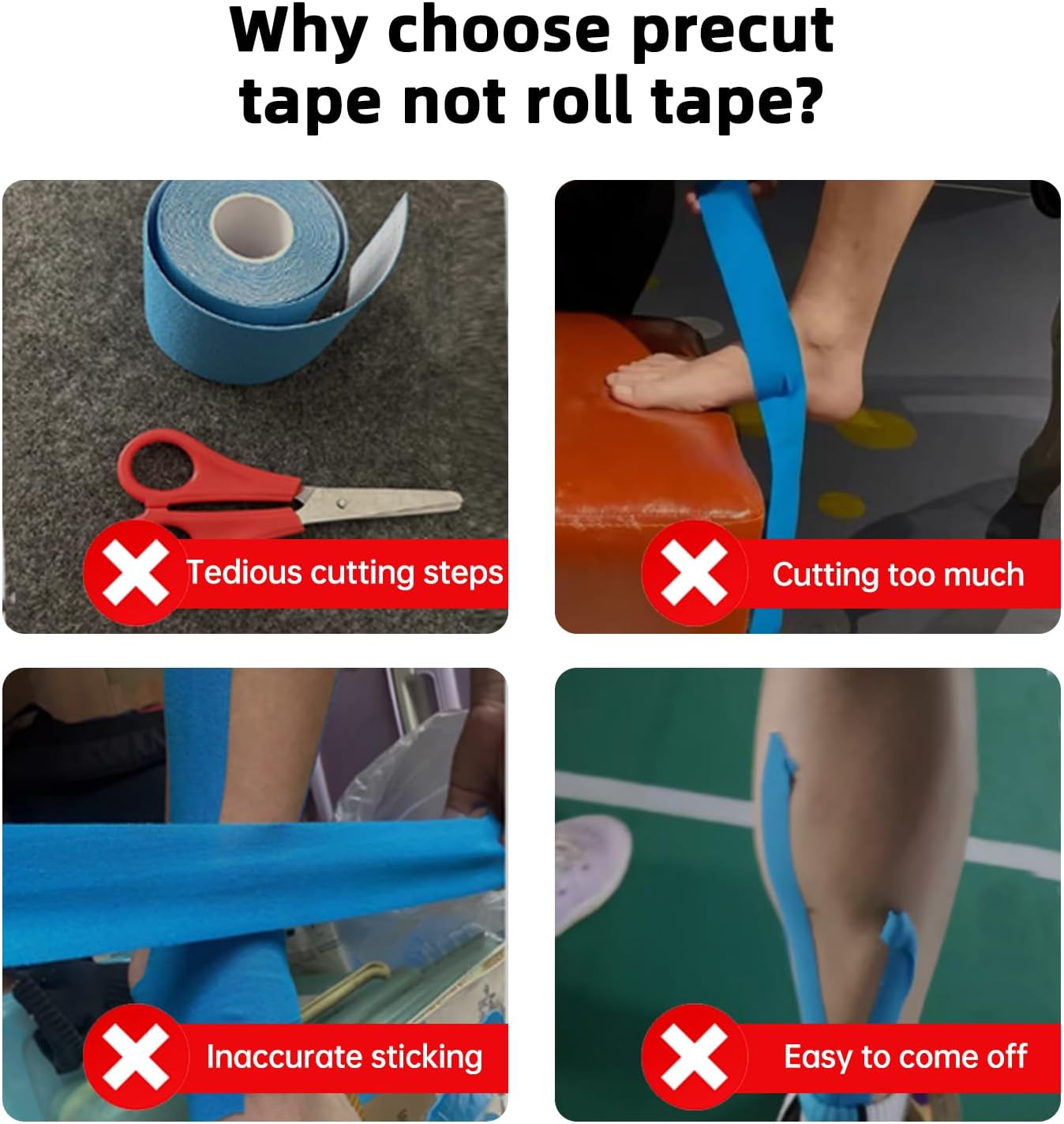 Why choose precut tape not roll tape?

Tedious cutting steps

Cutting too much

Inaccurate sticking

Easy to come off