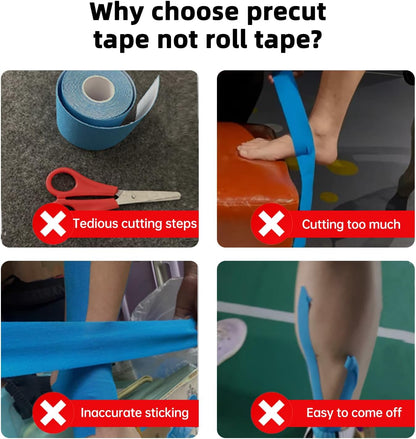 Why choose precut tape not roll tape?

Tedious cutting steps

Cutting too much

Inaccurate sticking

Easy to come off