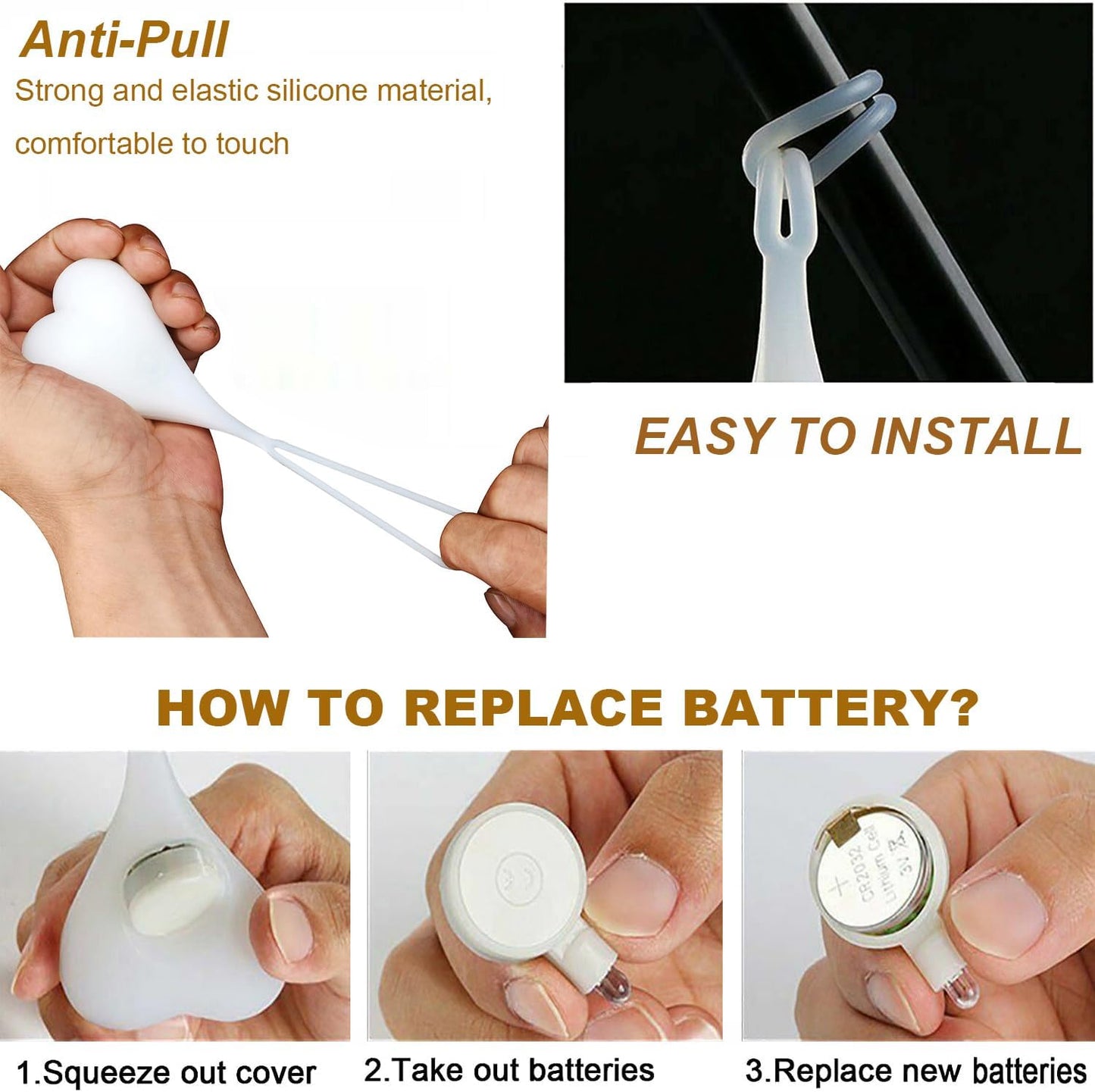 Anti-Pull
Strong and elastic silicone material, comfortable to touch

EASY TO INSTALL

HOW TO REPLACE BATTERY?

+ CR2032 Lithium Cell 3V

1.Squeeze out cover

2.Take out batteries

3.Replace new batteries